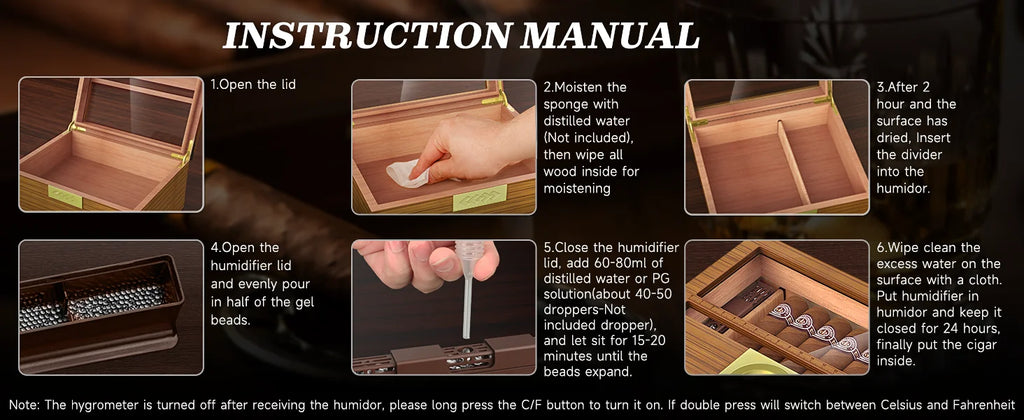 INSTRUCTION MANUAL

1.Open the lid

2.Moisten the sponge with distilled water (Not included), then wipe all wood inside for moistening

3.After 2 hour and the surface has dried, Insert the divider into the humidor.

4.Open the humidifier lid and evenly pour in half of the gel beads.

5.Close the humidifier lid, add 60-80ml of distilled water or PG solution(about 40-50 droppers-Not included dropper), and let sit for 15-20 minutes until the beads expand.

6.Wipe clean the excess water on the surface with a cloth. Put humidifier in humidor and keep it closed for 24 hours, finally put the cigar inside.

Note: The hygrometer is turned off after receiving the humidor, please long press the C/F button to turn it on. If double press will switch between Celsius and Fahrenheit