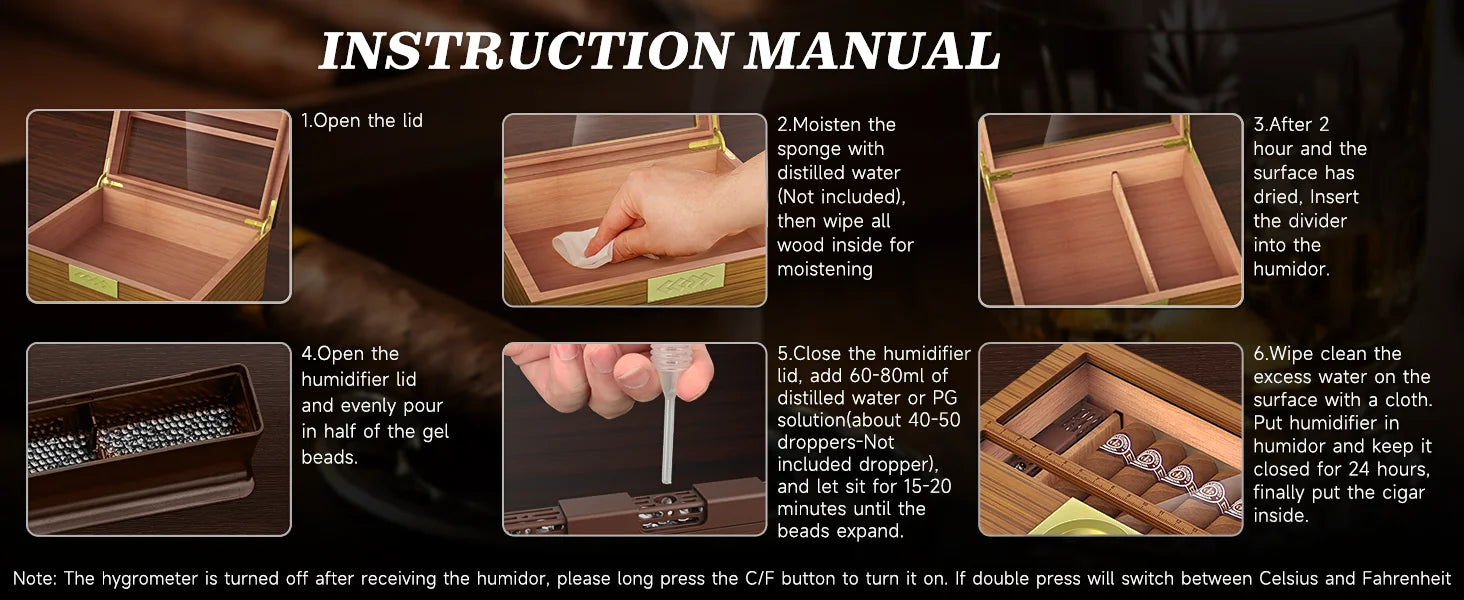 INSTRUCTION MANUAL

1.Open the lid

2.Moisten the sponge with distilled water (Not included), then wipe all wood inside for moistening

3.After 2 hour and the surface has dried, Insert the divider into the humidor.

4.Open the humidifier lid and evenly pour in half of the gel beads.

5.Close the humidifier lid, add 60-80ml of distilled water or PG solution(about 40-50 droppers-Not included dropper), and let sit for 15-20 minutes until the beads expand.

6.Wipe clean the excess water on the surface with a cloth. Put humidifier in humidor and keep it closed for 24 hours, finally put the cigar inside.

Note: The hygrometer is turned off after receiving the humidor, please long press the C/F button to turn it on. If double press will switch between Celsius and Fahrenheit